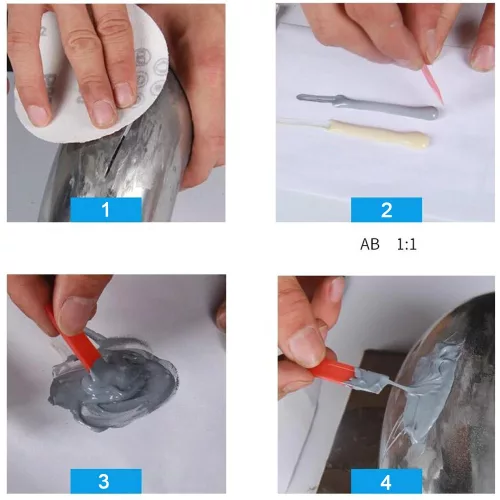 1

2

AB 1:1

3

4