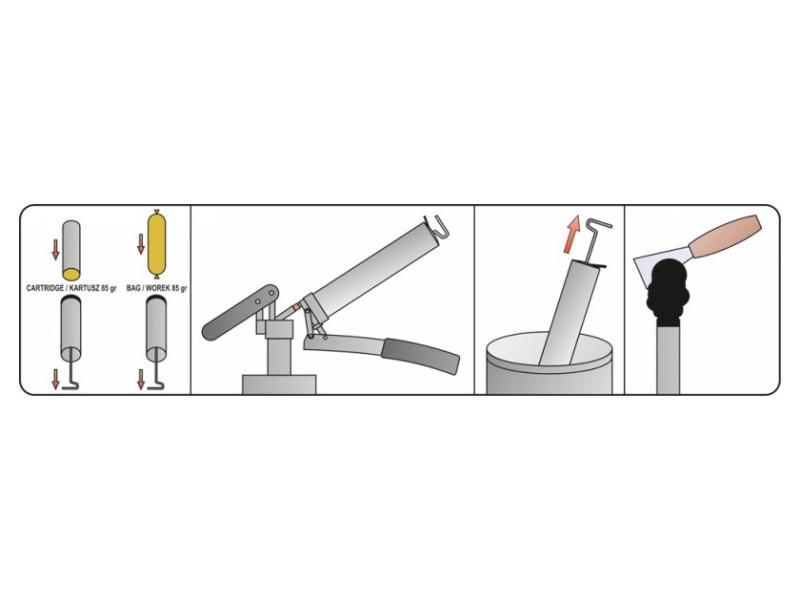 CARTRIDGE / KARTUSZ 85 gr
BAG / WOREK 85 gr